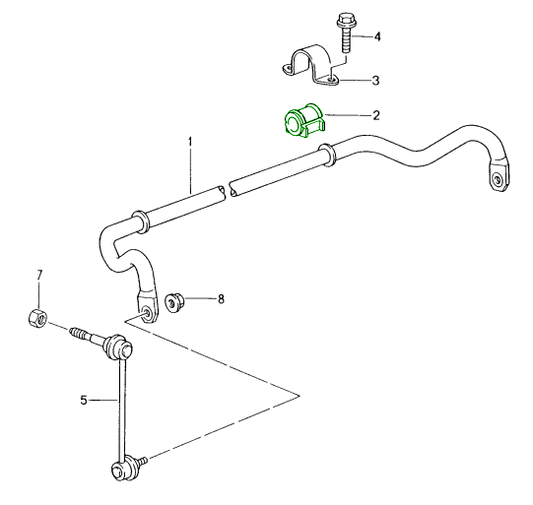 4
3
2
1
7
8
5