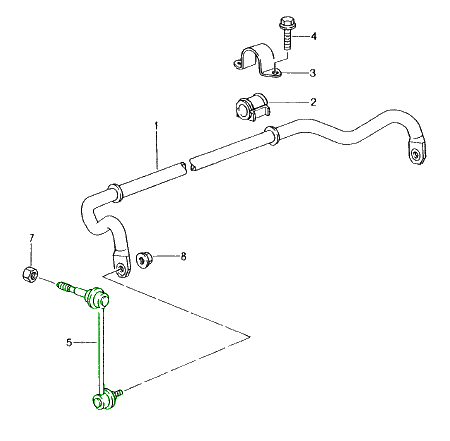 4
3
2
1
7
8
5